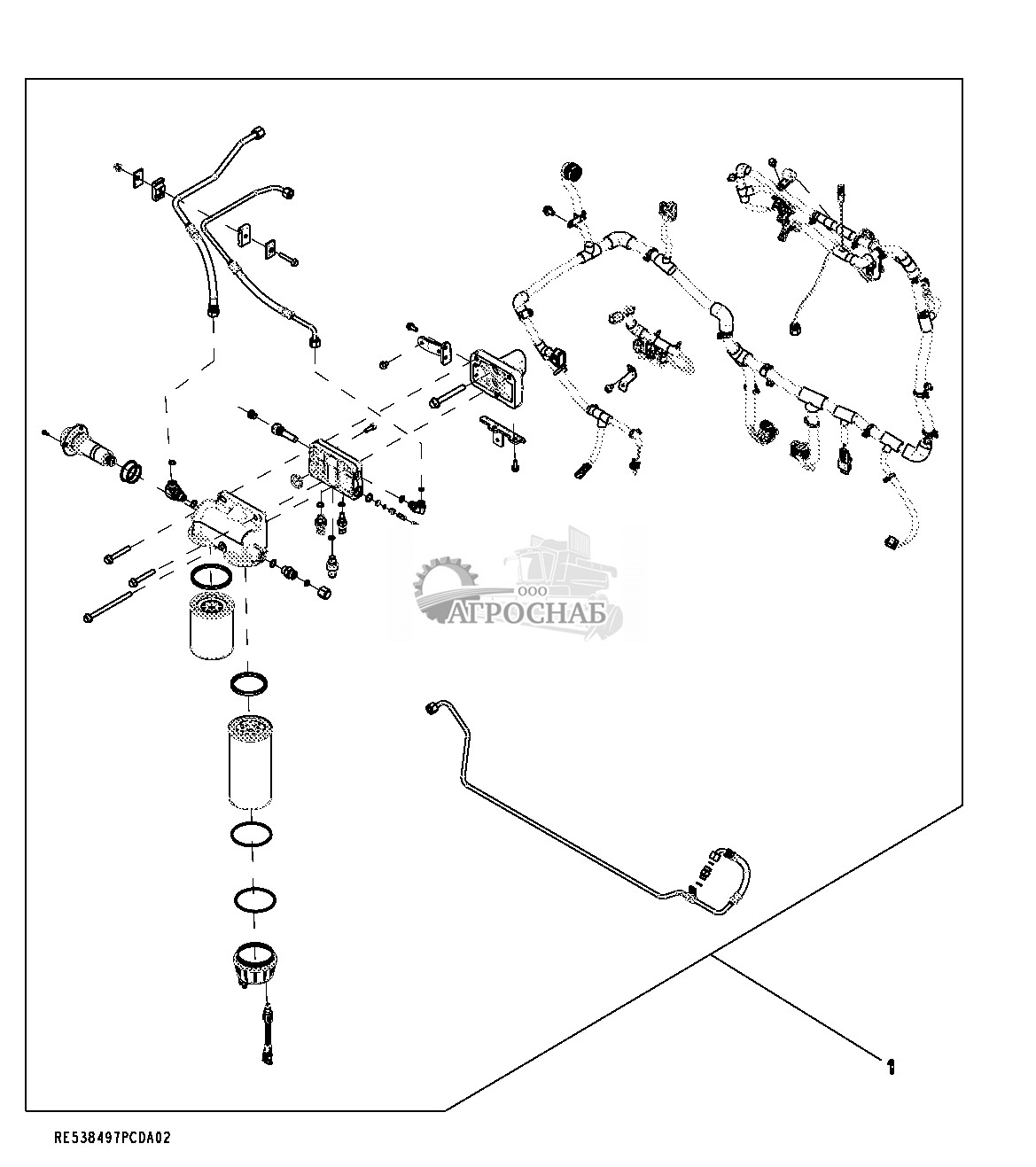 ООО
АГРОСНАБ

1

RE538497PCDA02